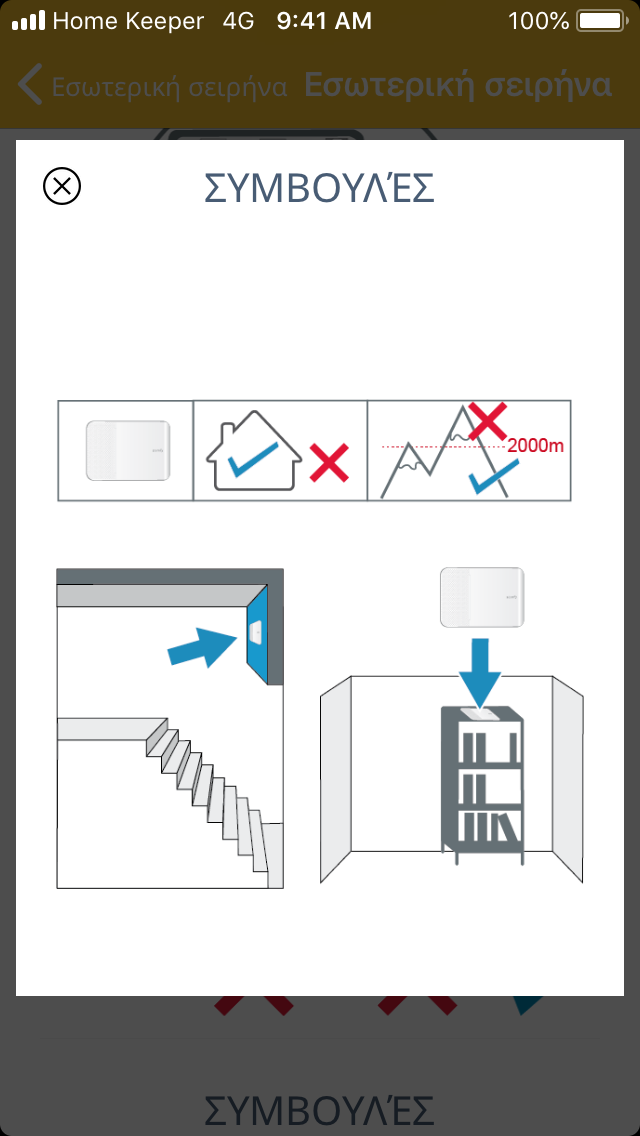 Home Keeper 4G 9:41 AM 100%

Εσωτερική σειρήνα Εσωτερική σειρήνα

ΣΥΜΒΟΥΛΈΣ

2000m

ΣΥΜΒΟΥΛΈΣ